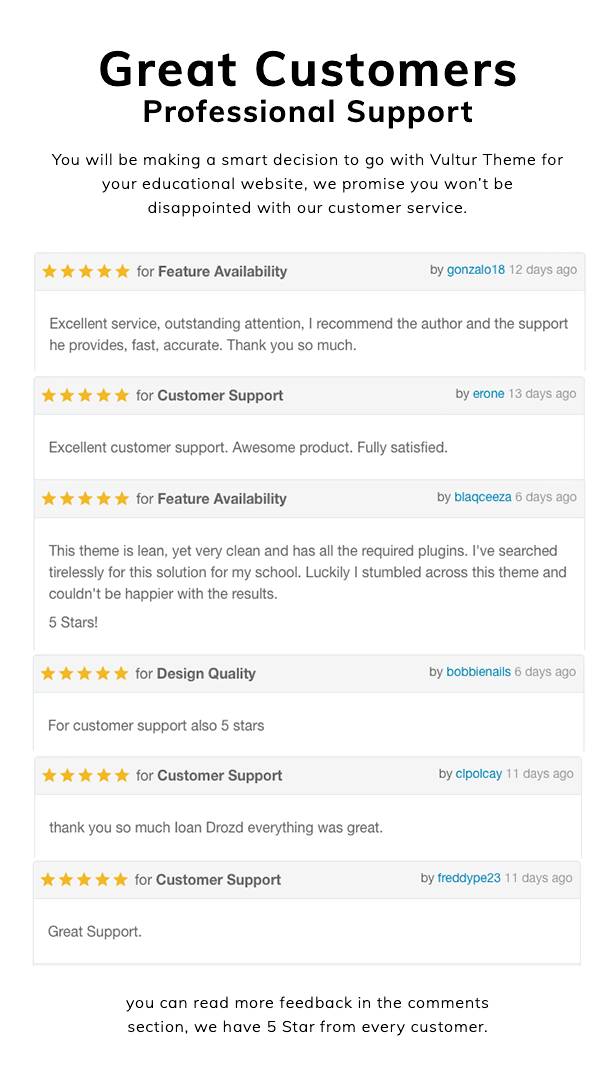 Great Customers
Professional Support

You will be making a smart decision to go with Vultur Theme for your educational website, we promise you won't be disappointed with our customer service.

for Feature Availability by gonzalo18 12 days ago

Excellent service, outstanding attention, I recommend the author and the support he provides, fast, accurate. Thank you so much.

for Customer Support by erone 13 days ago

Excellent customer support. Awesome product. Fully satisfied.

for Feature Availability by blaqceeza 6 days ago

This theme is lean, yet very clean and has all the required plugins. I've searched tirelessly for this solution for my school. Luckily I stumbled across this theme and couldn't be happier with the results.

5 Stars!

for Design Quality by bobbienails 6 days ago

For customer support also 5 stars

for Customer Support by clpolcay 11 days ago

thank you so much Ioan Drozd everything was great.

for Customer Support by freddype23 11 days ago

Great Support.

you can read more feedback in the comments section, we have 5 Star from every customer.